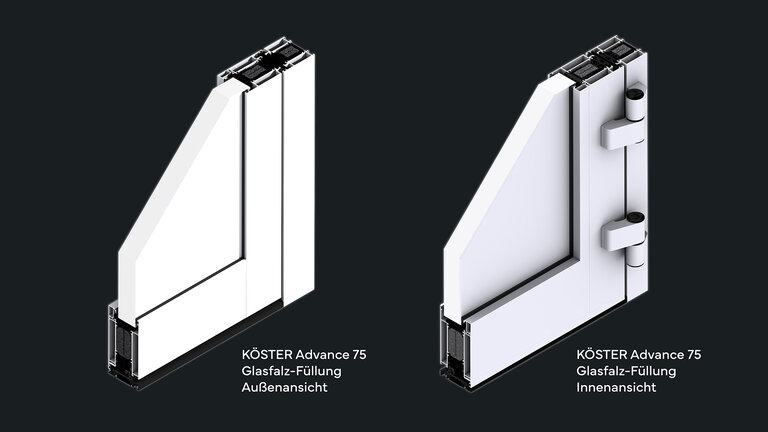 KÖSTER Advance 75
Glasfalz-Füllung
Außenansicht

KÖSTER Advance 75
Glasfalz-Füllung
Innenansicht